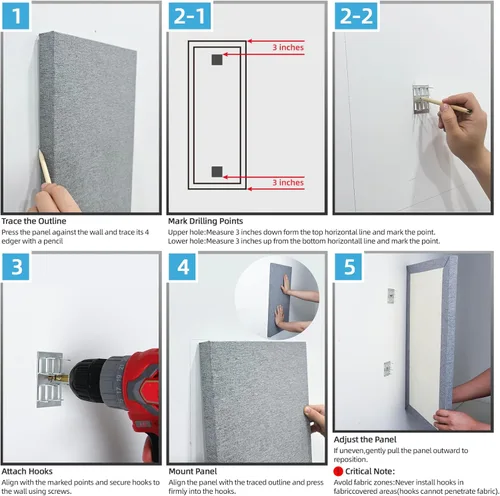 1

2-1

3 inches

3 inches

2-2

Trace the Outline
Press the panel against the wall and trace its 4 edger with a pencil

Mark Drilling Points
Upper hole:Measure 3 inches down form the top horizontal line and mark the point.
Lower hole:Measure 3 inches up from the bottom horizontall line and mark the point.

3

4

5

Attach Hooks
Align with the marked points and secure hooks to the wall using screws.

Mount Panel
Align the panel with the traced outline and press firmly into the hooks.

Adjust the Panel
If uneven,gently pull the panel outward to reposition.

Critical Note:
Avoid fabric zones:Never install hooks in fabriccovered areas(hooks cannot penetrate fabric).