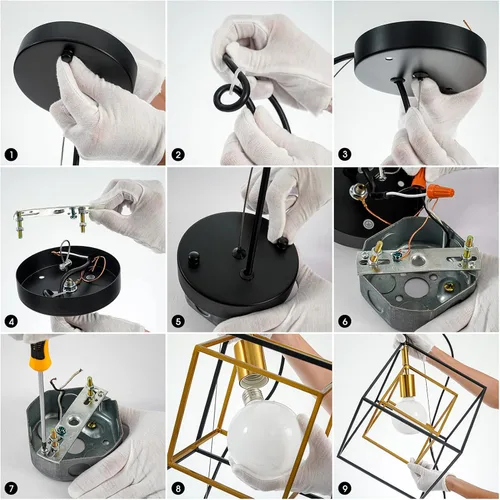 1
2
3
4
5
6
7
8
9