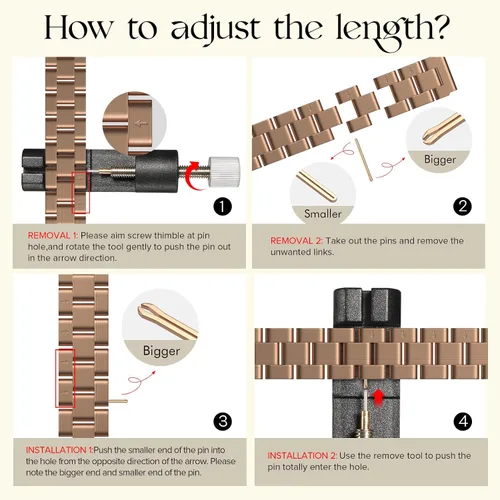 How to adjust the length?

1

REMOVAL 1: Please aim screw thimble at pin hole,and rotate the tool gently to push the pin out in the arrow direction.

Bigger

Smaller

2

REMOVAL 2: Take out the pins and remove the unwanted links.

Bigger

3

INSTALLATION 1:Push the smaller end of the pin into the hole from the opposite direction of the arrow. Please note the bigger end and smaller end of the pin.

4

INSTALLATION 2: Use the remove tool to push the pin totally enter the hole.