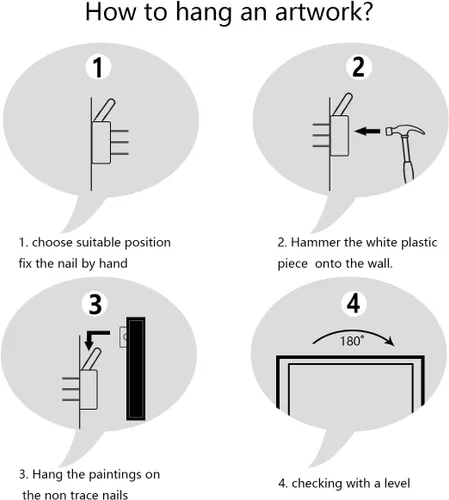 How to hang an artwork?

1

1. choose suitable position fix the nail by hand

2

2. Hammer the white plastic piece onto the wall.

3

3. Hang the paintings on the non trace nails

4

180°

4. checking with a level