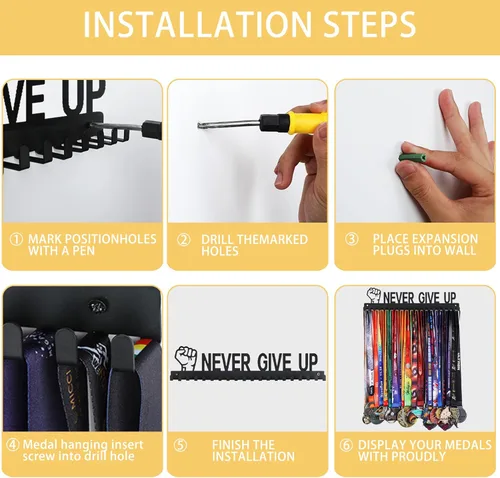 INSTALLATION STEPS

VE UP

① MARK POSITIONHOLES WITH A PEN

② DRILL THEMARKED HOLES

③ PLACE EXPANSION PLUGS INTO WALL

④ Medal hanging insert screw into drill hole

NEVER GIVE UP

⑤ FINISH THE INSTALLATION

NEVER GIVE UP

⑥ DISPLAY YOUR MEDALS WITH PROUDLY