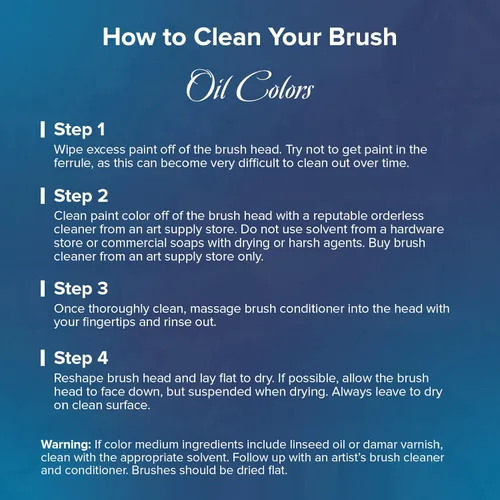 How to Clean Your Brush

Oil Colors

Step 1
Wipe excess paint off of the brush head. Try not to get paint in the ferrule, as this can become very difficult to clean out over time.

Step 2
Clean paint color off of the brush head with a reputable orderless cleaner from an art supply store. Do not use solvent from a hardware store or commercial soaps with drying or harsh agents. Buy brush cleaner from an art supply store only.

Step 3
Once thoroughly clean, massage brush conditioner into the head with your fingertips and rinse out.

Step 4
Reshape brush head and lay flat to dry. If possible, allow the brush head to face down, but suspended when drying. Always leave to dry on clean surface.

Warning: If color medium ingredients include linseed oil or damar varnish, clean with the appropriate solvent. Follow up with an artist's brush cleaner and conditioner. Brushes should be dried flat.