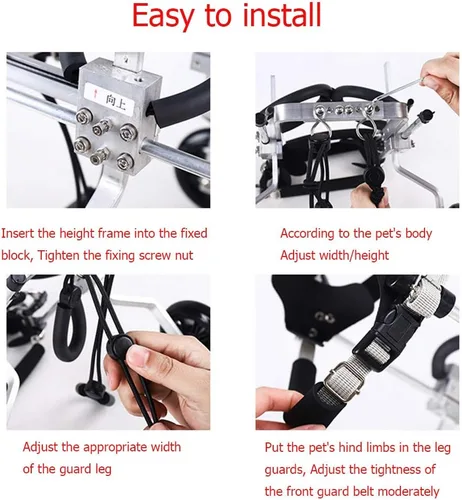 Easy to install

↑ 向上

Insert the height frame into the fixed block, Tighten the fixing screw nut

According to the pet's body Adjust width/height

Adjust the appropriate width of the guard leg

Put the pet's hind limbs in the leg guards, Adjust the tightness of the front guard belt moderately