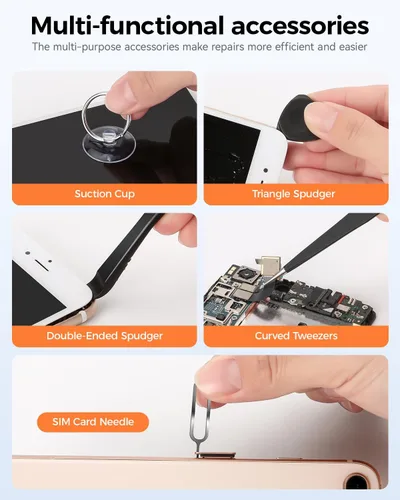 Multi-functional accessories
The multi-purpose accessories make repairs more efficient and easier

Suction Cup

Triangle Spudger

Double-Ended Spudger

Curved Tweezers

SIM Card Needle