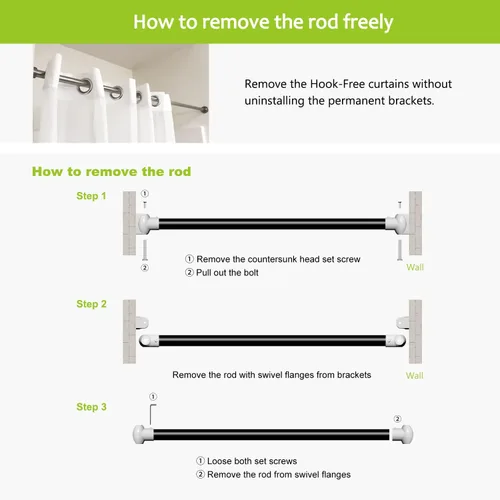 How to remove the rod freely

Remove the Hook-Free curtains without uninstalling the permanent brackets.

How to remove the rod

Step 1

①

②

① Remove the countersunk head set screw
② Pull out the bolt

Wall

Step 2

Remove the rod with swivel flanges from brackets

Wall

Step 3

①

②

① Loose both set screws
② Remove the rod from swivel flanges