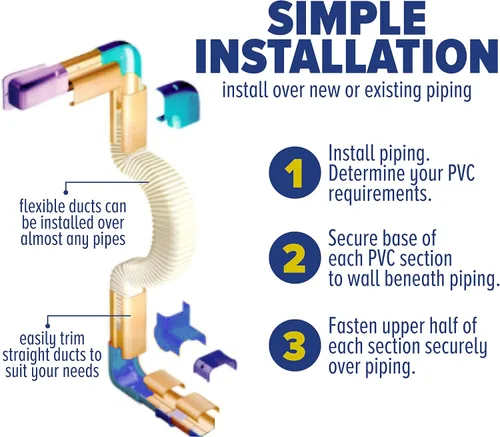 SIMPLE INSTALLATION

install over new or existing piping

flexible ducts can be installed over almost any pipes

easily trim straight ducts to suit your needs

1 Install piping. Determine your PVC requirements.

2 Secure base of each PVC section to wall beneath piping.

3 Fasten upper half of each section securely over piping.