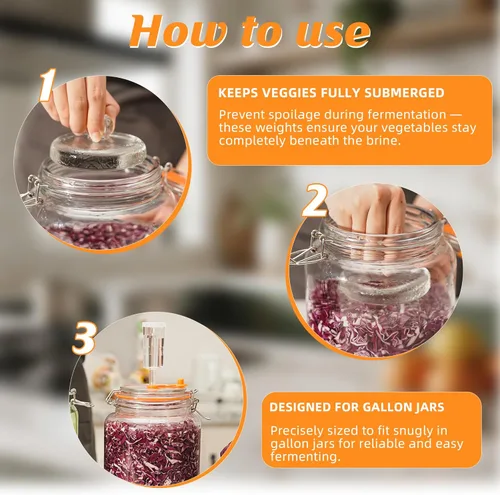 How to use

1

KEEPS VEGGIES FULLY SUBMERGED

Prevent spoilage during fermentation — these weights ensure your vegetables stay completely beneath the brine.

2

3

DESIGNED FOR GALLON JARS

Precisely sized to fit snugly in gallon jars for reliable and easy fermenting.