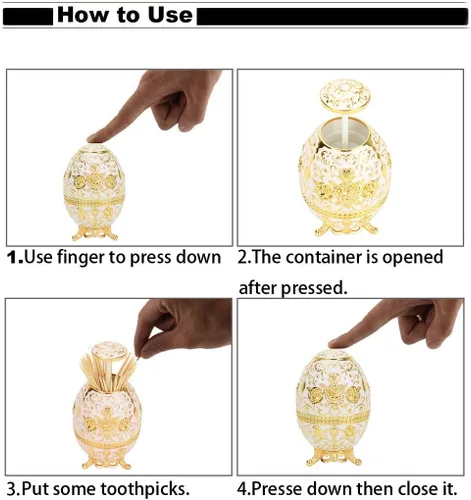 How to Use

1.Use finger to press down

2.The container is opened after pressed.

3.Put some toothpicks.

4.Presse down then close it.