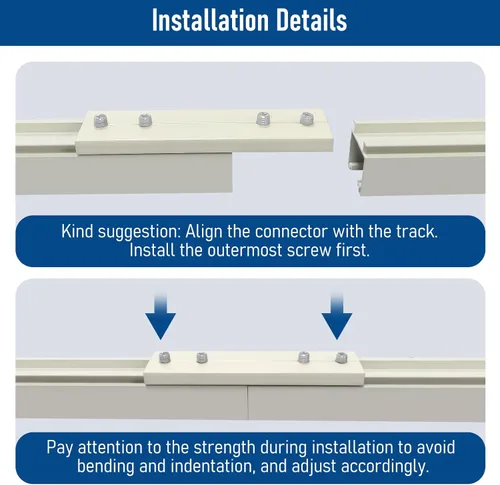 Installation Details

Kind suggestion: Align the connector with the track. Install the outermost screw first.

Pay attention to the strength during installation to avoid bending and indentation, and adjust accordingly.