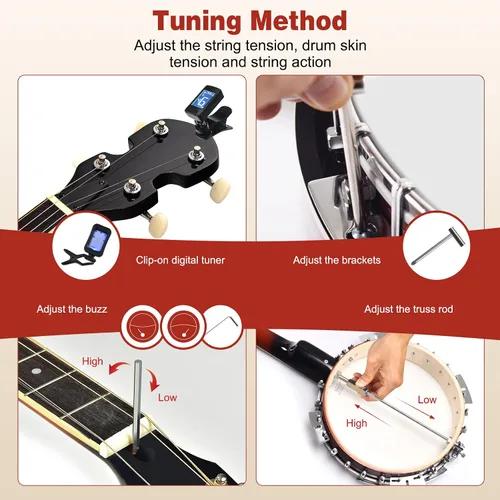 Tuning Method

Adjust the string tension, drum skin tension and string action

G

Clip-on digital tuner

Adjust the brackets

Adjust the buzz

Adjust the truss rod

High

Low

Low

High