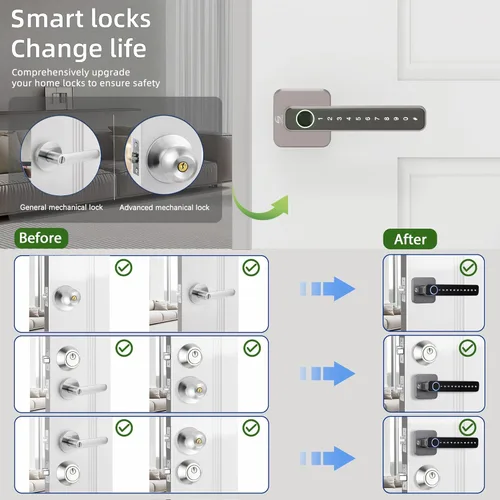 Smart locks
Change life

Comprehensively upgrade your home locks to ensure safety

1 2 3 4 5 6 7 8 9 0 #

General mechanical lock

Advanced mechanical lock

Before

After