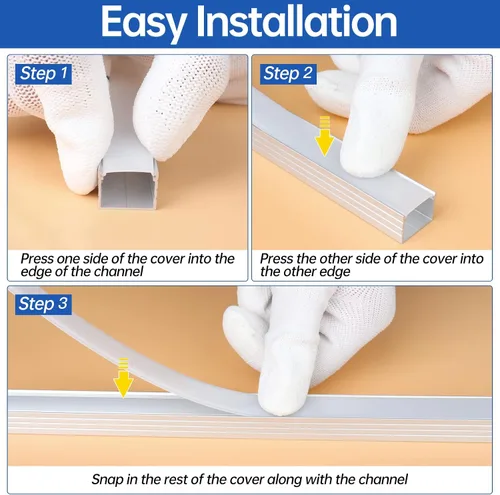 Easy Installation

Step 1

Press one side of the cover into the edge of the channel

Step 2

Press the other side of the cover into the other edge

Step 3

Snap in the rest of the cover along with the channel