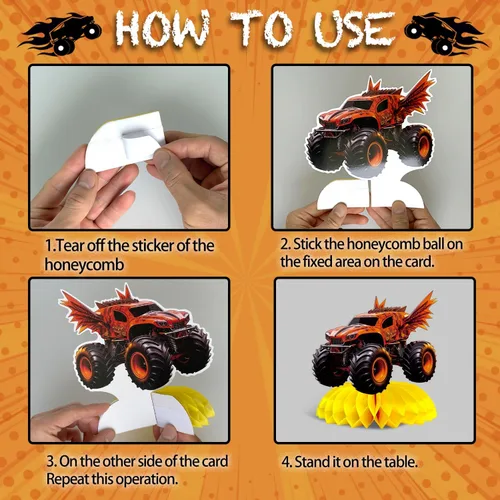 HOW TO USE

1.Tear off the sticker of the honeycomb

2. Stick the honeycomb ball on the fixed area on the card.

3. On the other side of the card Repeat this operation.

4. Stand it on the table.