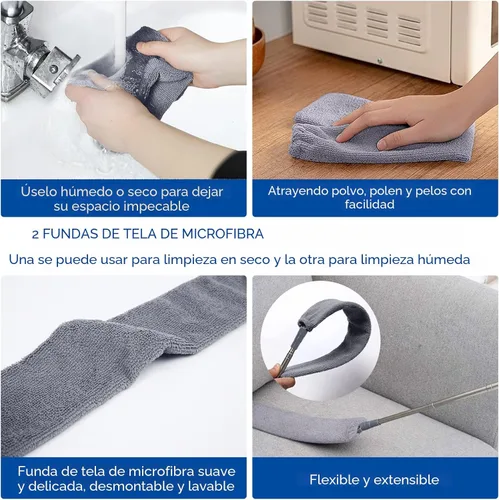 Úselo húmedo o seco para dejar su espacio impecable

Atrayendo polvo, polen y pelos con facilidad

2 FUNDAS DE TELA DE MICROFIBRA

Una se puede usar para limpieza en seco y la otra para limpieza húmeda

Funda de tela de microfibra suave y delicada, desmontable y lavable

Flexible y extensible