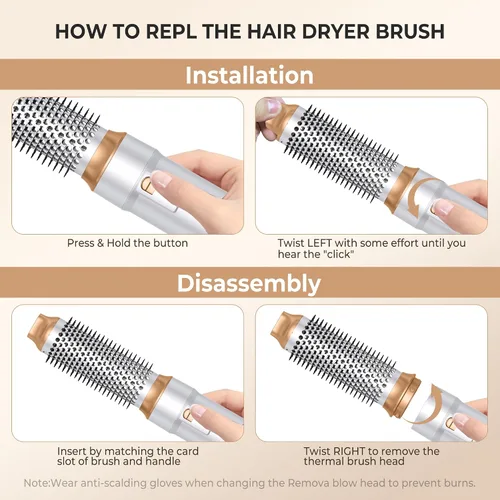 HOW TO REPL THE HAIR DRYER BRUSH

Installation

Press & Hold the button

Twist LEFT with some effort until you hear the "click"

Disassembly

Insert by matching the card slot of brush and handle

Twist RIGHT to remove the thermal brush head

Note:Wear anti-scalding gloves when changing the Remova blow head to prevent burns.