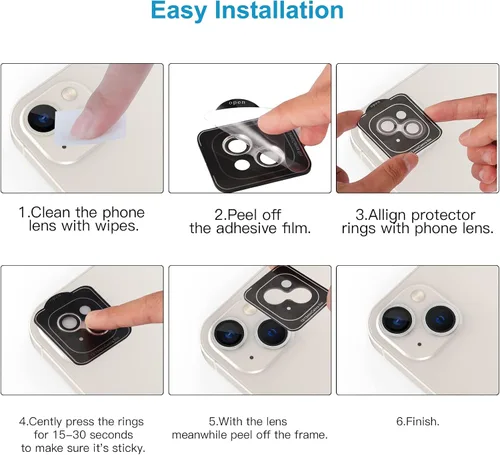 Easy Installation

1.Clean the phone lens with wipes.

2.Peel off the adhesive film.

3.Allign protector rings with phone lens.

4.Cently press the rings for 15-30 seconds to make sure it's sticky.

5.With the lens meanwhile peel off the frame.

6.Finish.