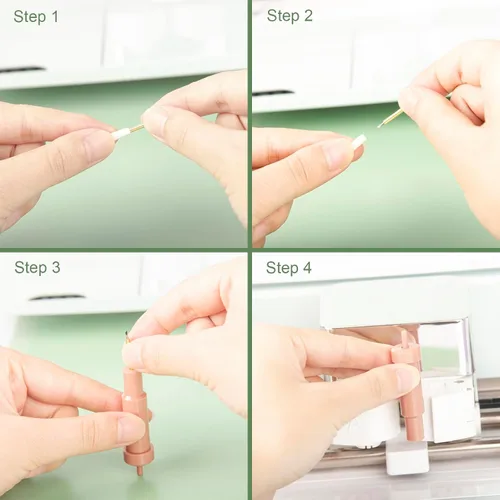 Step 1

Step 2

Step 3

Step 4