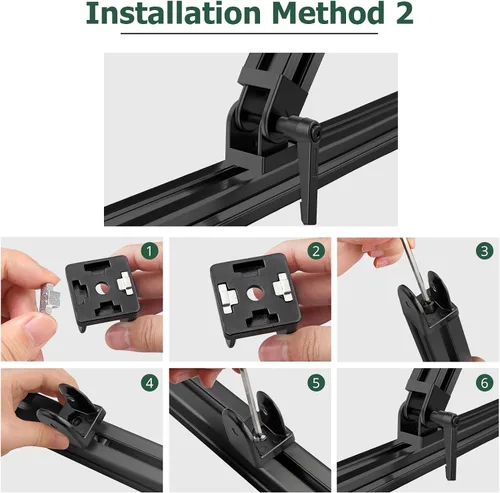 Installation Method 2

1

2

3

4

5

6