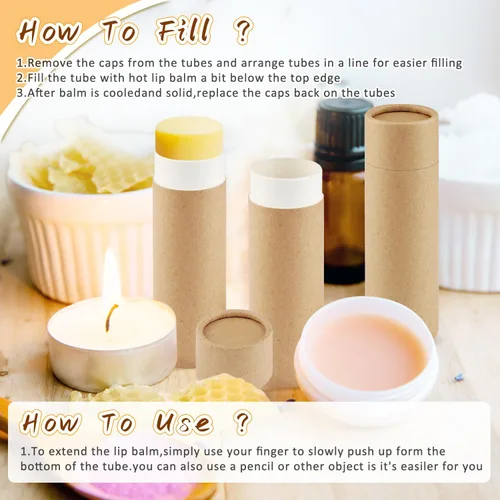 How To Fill ?

1.Remove the caps from the tubes and arrange tubes in a line for easier filling
2.Fill the tube with hot lip balm a bit below the top edge
3.After balm is cooledand solid,replace the caps back on the tubes

How To Use ?

1.To extend the lip balm,simply use your finger to slowly push up form the bottom of the tube.you can also use a pencil or other object is it's easiler for you