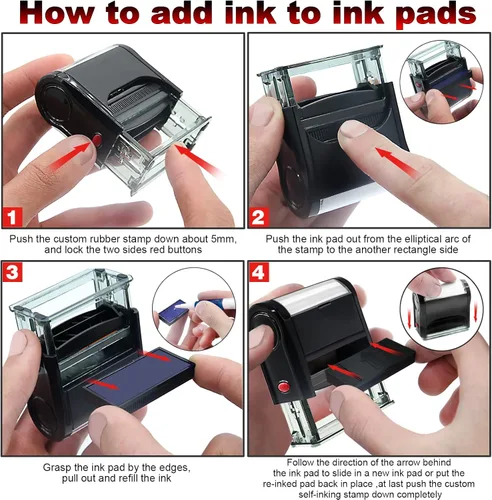 How to add ink to ink pads

1

Push the custom rubber stamp down about 5mm, and lock the two sides red buttons

2

Push the ink pad out from the elliptical arc of the stamp to the another rectangle side

3

Grasp the ink pad by the edges, pull out and refill the ink

4

Follow the direction of the arrow behind the ink pad to slide in a new ink pad or put the re-inked pad back in place ,at last push the custom self-inking stamp down completely