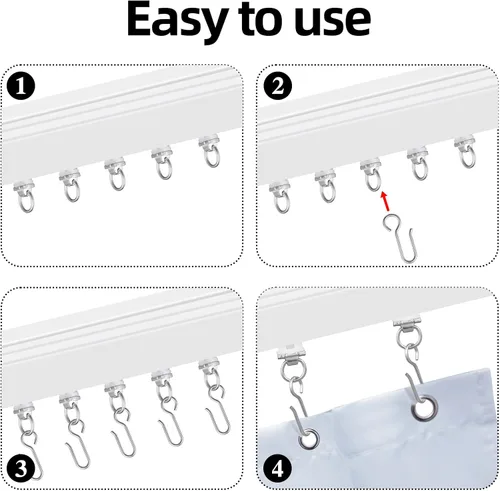 Easy to use

1

2

3

4