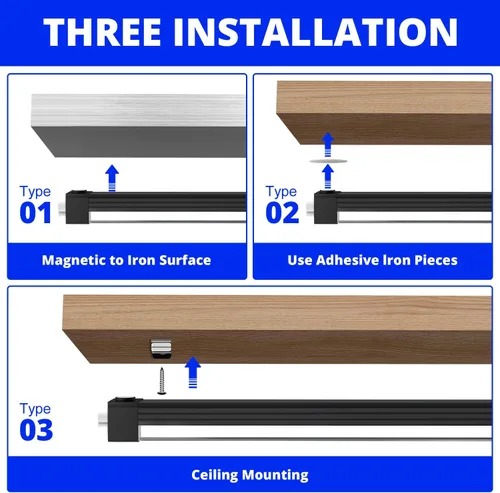 THREE INSTALLATION

Type
01

Magnetic to Iron Surface

Type
02

Use Adhesive Iron Pieces

Type
03

Ceiling Mounting