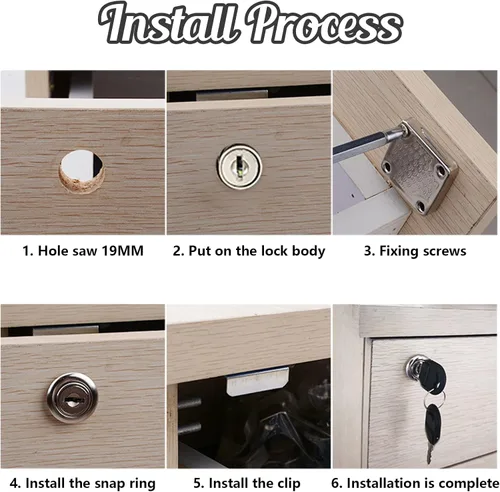 Install Process

1. Hole saw 19MM

2. Put on the lock body

3. Fixing screws

4. Install the snap ring

5. Install the clip

6. Installation is complete