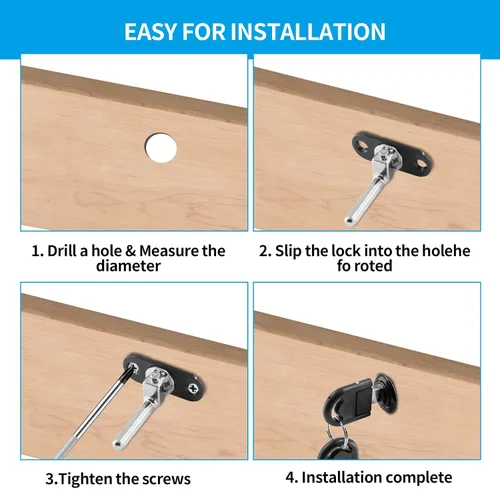 EASY FOR INSTALLATION

1. Drill a hole & Measure the diameter

2. Slip the lock into the holehe fo roted

3.Tighten the screws

4. Installation complete