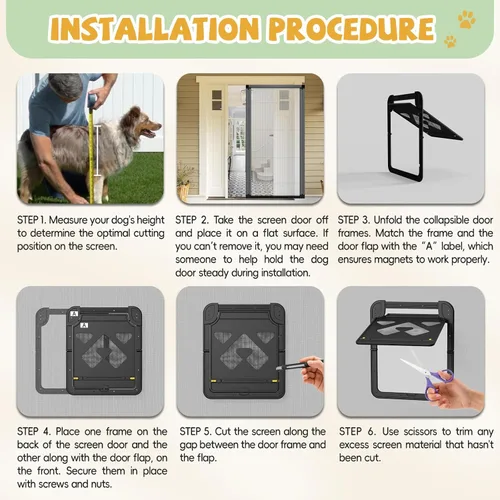 INSTALLATION PROCEDURE

STEP 1. Measure your dog's height to determine the optimal cutting position on the screen.

STEP 2. Take the screen door off and place it on a flat surface. If you can't remove it, you may need someone to help hold the dog door steady during installation.

STEP 3. Unfold the collapsible door frames. Match the frame and the door flap with the "A" label, which ensures magnets to work properly.

A

A

STEP 4. Place one frame on the back of the screen door and the other along with the door flap, on the front. Secure them in place with screws and nuts.

STEP 5. Cut the screen along the gap between the door frame and the flap.

STEP 6. Use scissors to trim any excess screen material that hasn't been cut.