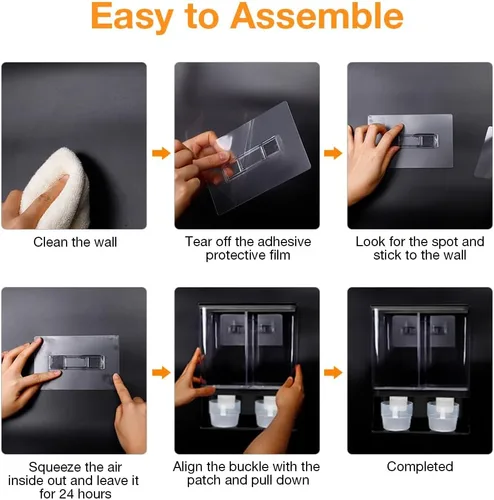 Easy to Assemble

Clean the wall

Tear off the adhesive protective film

Look for the spot and stick to the wall

Squeeze the air inside out and leave it for 24 hours

Align the buckle with the patch and pull down

Completed