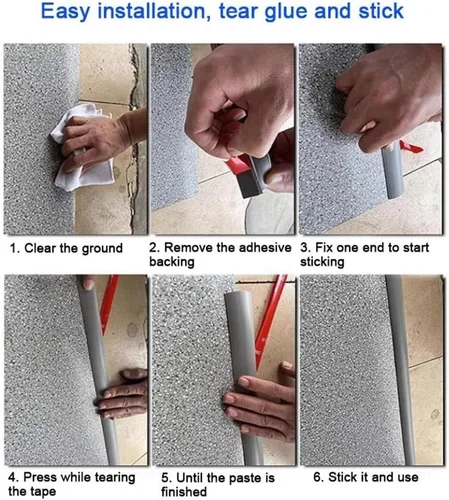 Easy installation, tear glue and stick

1. Clear the ground

2. Remove the adhesive backing

3. Fix one end to start sticking

4. Press while tearing the tape

5. Until the paste is finished

6. Stick it and use