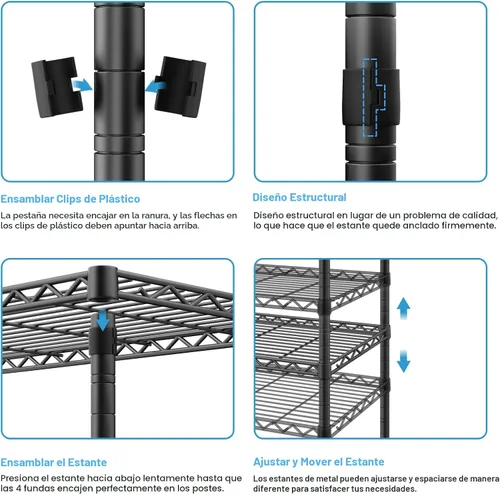 Ensamblar Clips de Plástico

La pestaña necesita encajar en la ranura, y las flechas en los clips de plástico deben apuntar hacia arriba.

Diseño Estructural

Diseño estructural en lugar de un problema de calidad, lo que hace que el estante quede anclado firmemente.

Ensamblar el Estante

Presiona el estante hacia abajo lentamente hasta que las 4 fundas encajen perfectamente en los postes.

Ajustar y Mover el Estante

Los estantes de metal pueden ajustarse y espaciarse de manera diferente para satisfacer tus necesidades.