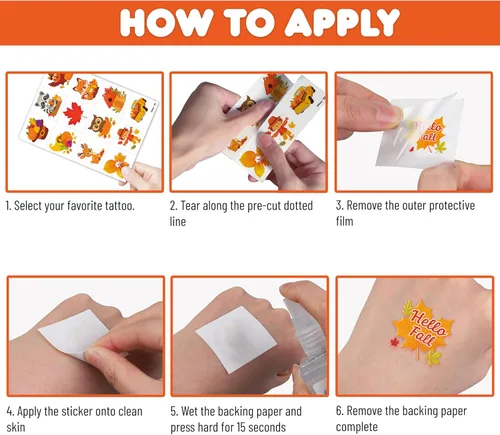 HOW TO APPLY

Hello Fall

1. Select your favorite tattoo.

2. Tear along the pre-cut dotted line

3. Remove the outer protective film

Hello Fall

4. Apply the sticker onto clean skin

5. Wet the backing paper and press hard for 15 seconds

6. Remove the backing paper complete