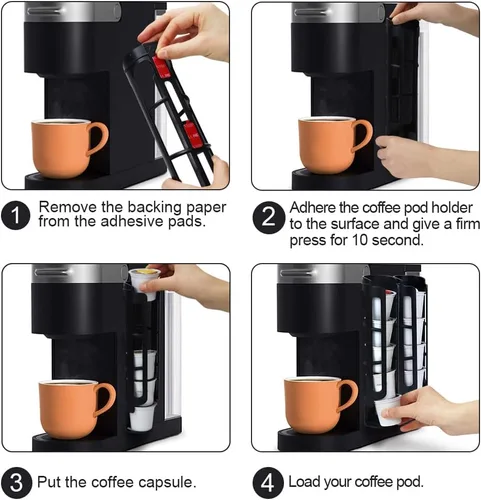 1 Remove the backing paper from the adhesive pads.

2 Adhere the coffee pod holder to the surface and give a firm press for 10 second.

3 Put the coffee capsule.

4 Load your coffee pod.