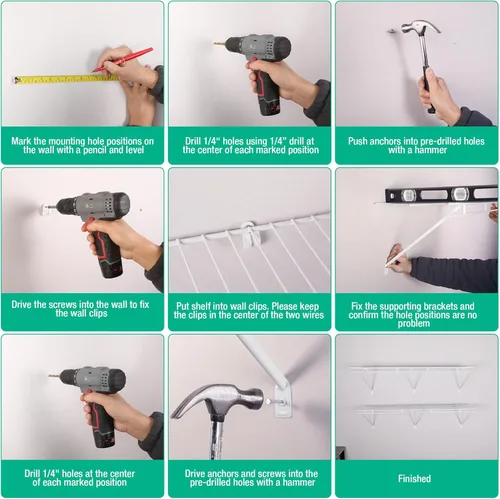 Mark the mounting hole positions on the wall with a pencil and level

Drill 1/4" holes using 1/4" drill at the center of each marked position

Push anchors into pre-drilled holes with a hammer

Drive the screws into the wall to fix the wall clips

Put shelf into wall clips. Please keep the clips in the center of the two wires

Fix the supporting brackets and confirm the hole positions are no problem

Drill 1/4" holes at the center of each marked position

Drive anchors and screws into the pre-drilled holes with a hammer

Finished