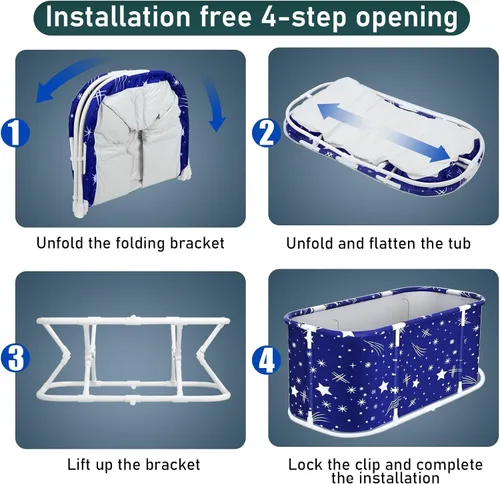 Installation free 4-step opening

1

Unfold the folding bracket

2

Unfold and flatten the tub

3

Lift up the bracket

4

Lock the clip and complete the installation