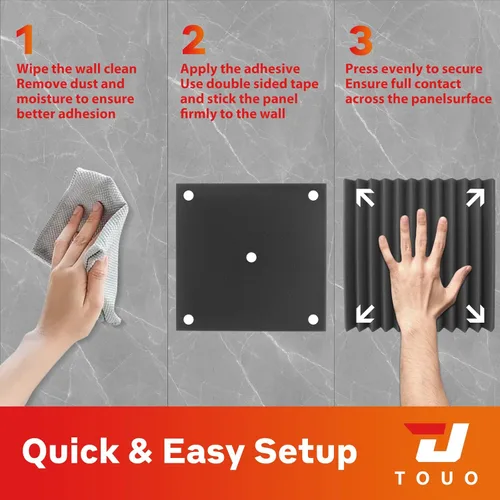 1
Wipe the wall clean
Remove dust and moisture to ensure better adhesion

2
Apply the adhesive
Use double sided tape and stick the panel firmly to the wall

3
Press evenly to secure
Ensure full contact across the panelsurface

Quick & Easy Setup

TOUO