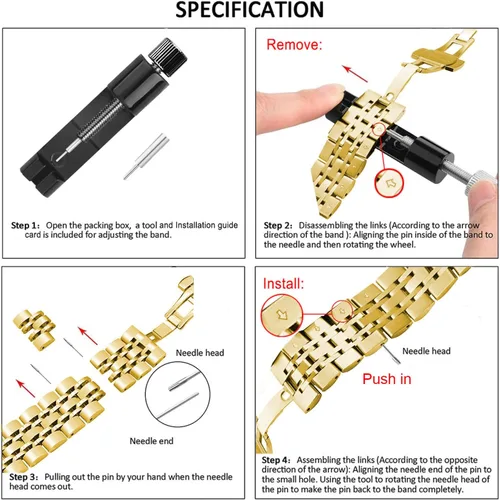 SPECIFICATION

Step 1: Open the packing box, a tool and Installation guide card is included for adjusting the band.

Remove:

Step 2: Disassembling the links (According to the arrow direction of the band ): Aligning the pin inside of the band to the needle and then rotating the wheel.

Needle head

Needle end

Step 3: Pulling out the pin by your hand when the needle head comes out.

Install:

Needle head

Push in

Step 4: Assembling the links (According to the opposite direction of the arrow): Aligning the needle end of the pin to the small hole. Using the tool to rotating the needle head of the pin to make the pin back to the band completely.