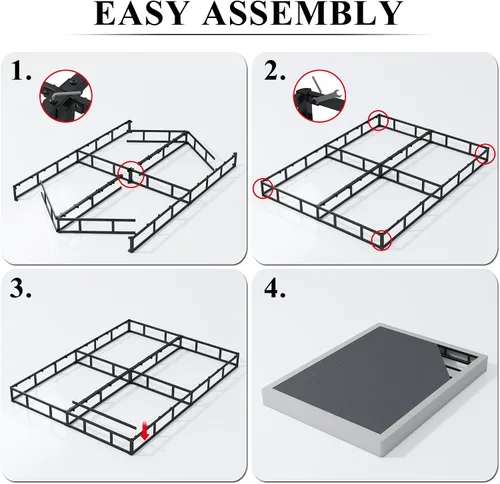 EASY ASSEMBLY

1.

2.

3.

4.