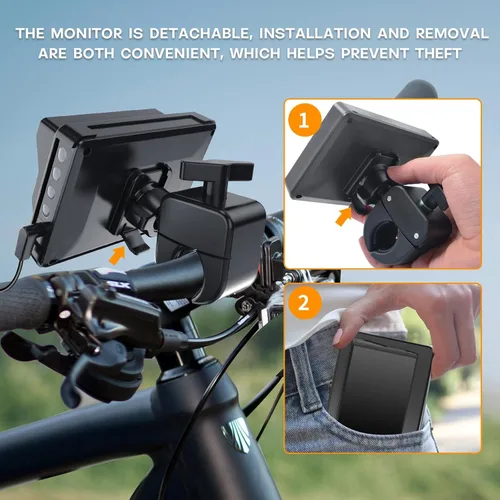 THE MONITOR IS DETACHABLE, INSTALLATION AND REMOVAL ARE BOTH CONVENIENT, WHICH HELPS PREVENT THEFT

1

2

SLX