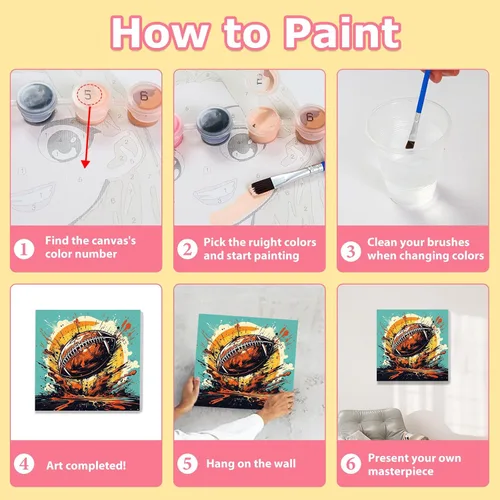 How to Paint

5 6

6

1 Find the canvas's color number

2 Pick the ruight colors and start painting

3 Clean your brushes when changing colors

4 Art completed!

5 Hang on the wall

6 Present your own masterpiece