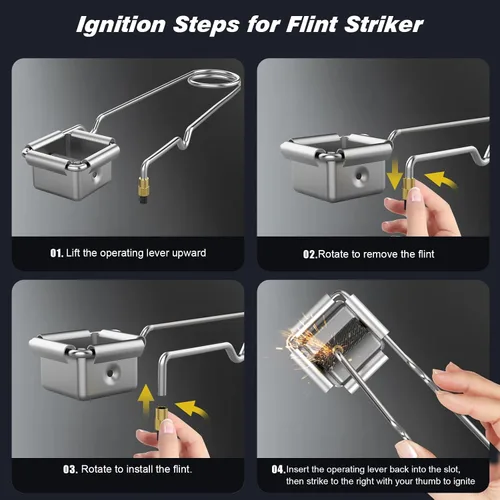 Ignition Steps for Flint Striker

01. Lift the operating lever upward

02.Rotate to remove the flint

03. Rotate to install the flint.

04.Insert the operating lever back into the slot, then strike to the right with your thumb to ignite