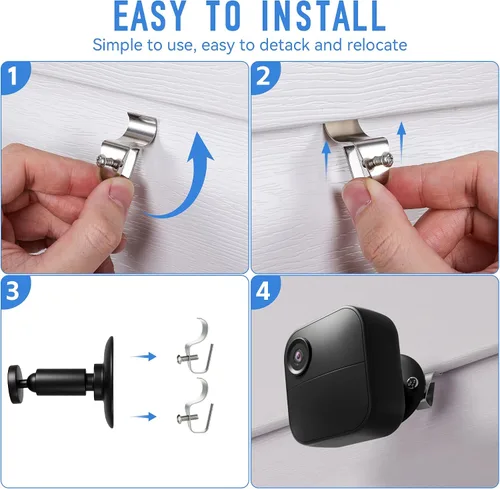 EASY TO INSTALL

Simple to use, easy to detack and relocate

1

2

3

4