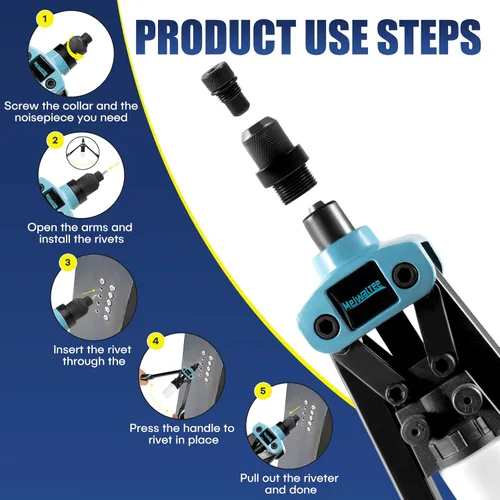 PRODUCT USE STEPS

1

Screw the collar and the noisepiece you need

2

Open the arms and install the rivets

3

Insert the rivet through the

4

Press the handle to rivet in place

5

Pull out the riveter and done

Meiwaltee