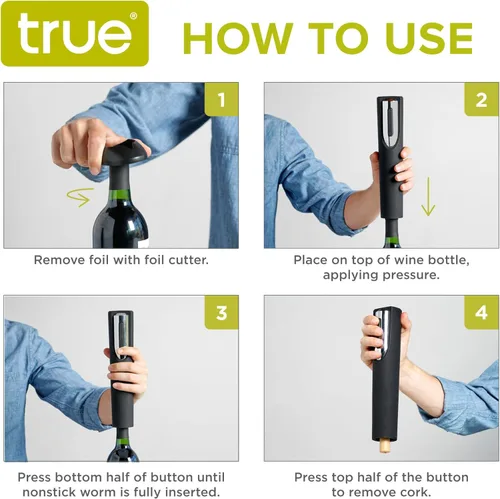 true®

HOW TO USE

1

Remove foil with foil cutter.

2

Place on top of wine bottle, applying pressure.

3

Press bottom half of button until nonstick worm is fully inserted.

4

Press top half of the button to remove cork.