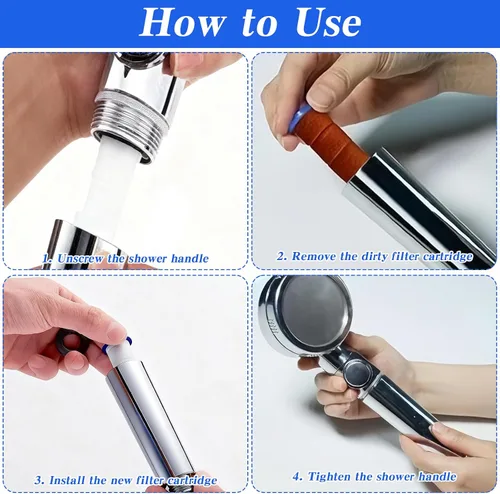 How to Use

1. Unscrew the shower handle

2. Remove the dirty filter cartridge

3. Install the new filter cartridge

4. Tighten the shower handle