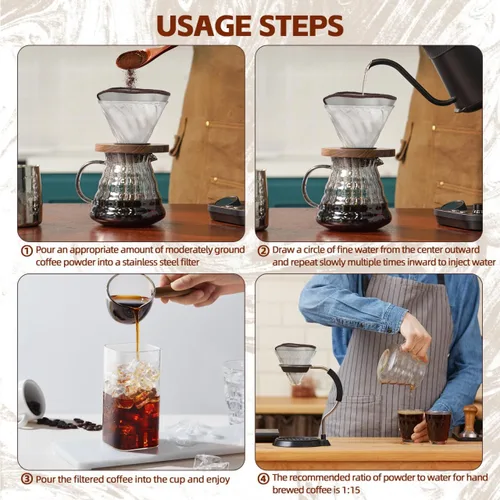 USAGE STEPS

① Pour an appropriate amount of moderately ground coffee powder into a stainless steel filter

② Draw a circle of fine water from the center outward and repeat slowly multiple times inward to inject water

③ Pour the filtered coffee into the cup and enjoy

④ The recommended ratio of powder to water for hand brewed coffee is 1:15