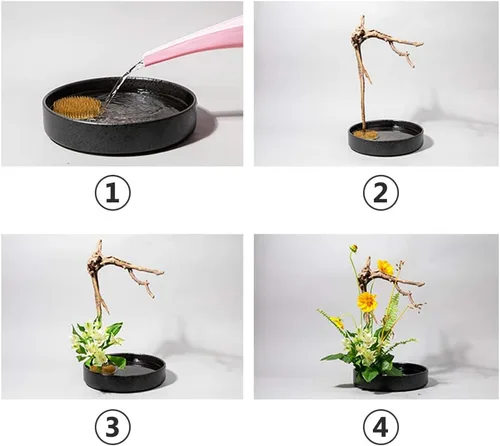 ①

②

③

④