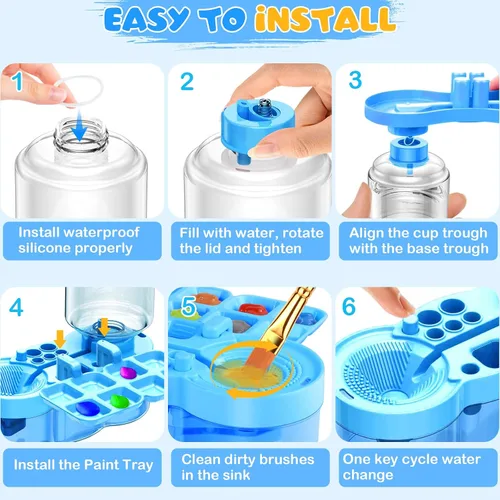 EASY TO iNSTALL

1

Install waterproof silicone properly

2

Fill with water, rotate the lid and tighten

3

Align the cup trough with the base trough

4

Install the Paint Tray

5

Clean dirty brushes in the sink

6

One key cycle water change