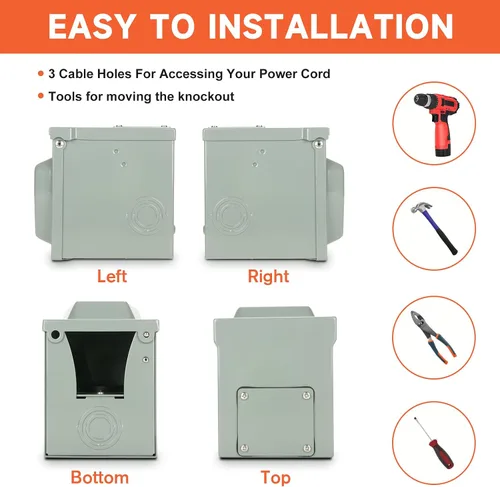 EASY TO INSTALLATION

• 3 Cable Holes For Accessing Your Power Cord
• Tools for moving the knockout

Left

Right

Bottom

Top